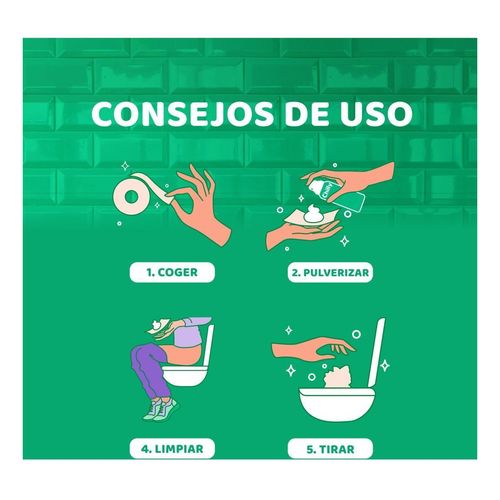 CONSEJOS DE USO

Chilly

1. COGER

2. PULVERIZAR

4. LIMPIAR

5. TIRAR