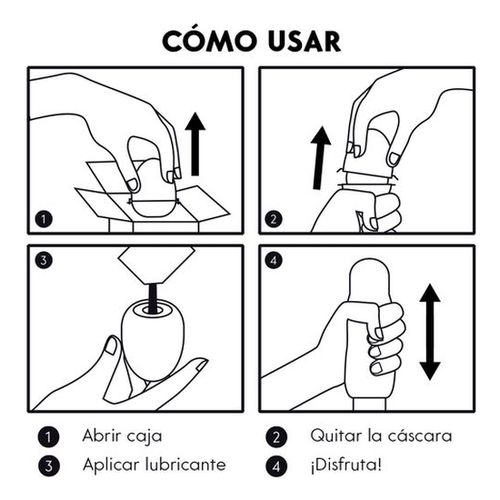 CÓMO USAR

1

2

3

4

1 Abrir caja

2 Quitar la cáscara

3 Aplicar lubricante

4 ¡Disfruta!