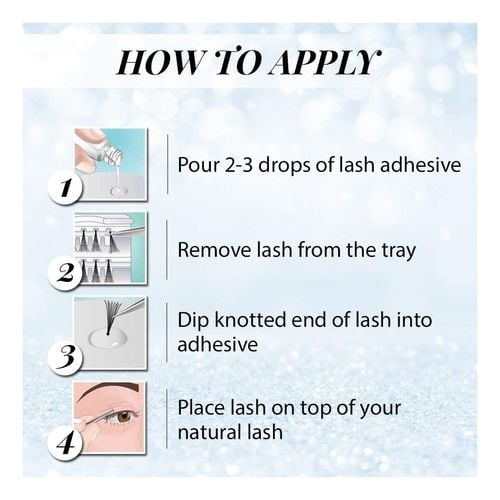 HOW TO APPLY

1
Pour 2-3 drops of lash adhesive

2
Remove lash from the tray

3
Dip knotted end of lash into adhesive

4
Place lash on top of your natural lash