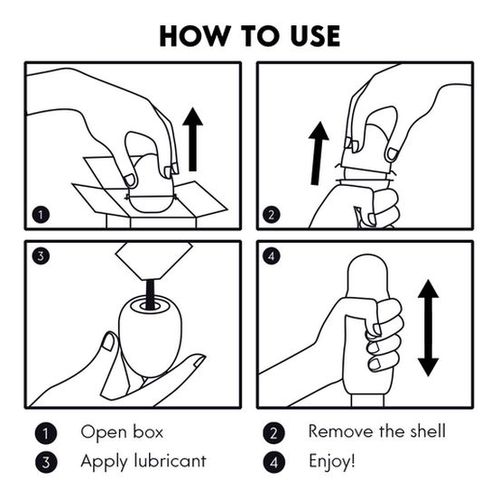 HOW TO USE

1

2

3

4

1 Open box
2 Remove the shell
3 Apply lubricant
4 Enjoy!