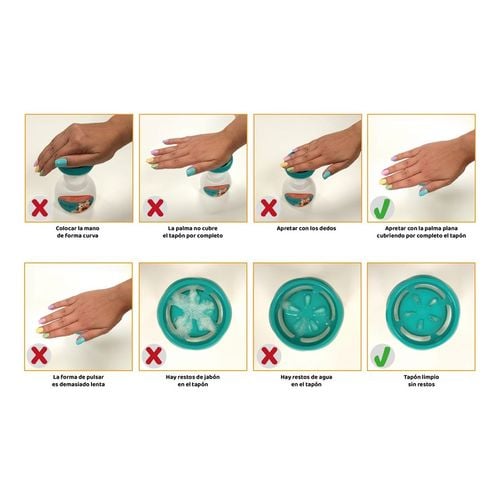 Colocar la mano de forma curva

La palma no cubre el tapón por completo

Apretar con los dedos

Apretar con la palma plana cubriendo por completo el tapón

La forma de pulsar es demasiado lenta

Hay restos de jabón en el tapón

Hay restos de agua en el tapón

Tapón limpio sin restos