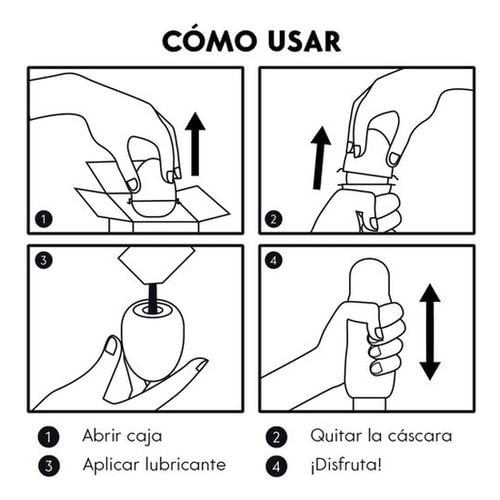 CÓMO USAR

1

2

3

4

1 Abrir caja

2 Quitar la cáscara

3 Aplicar lubricante

4 ¡Disfruta!