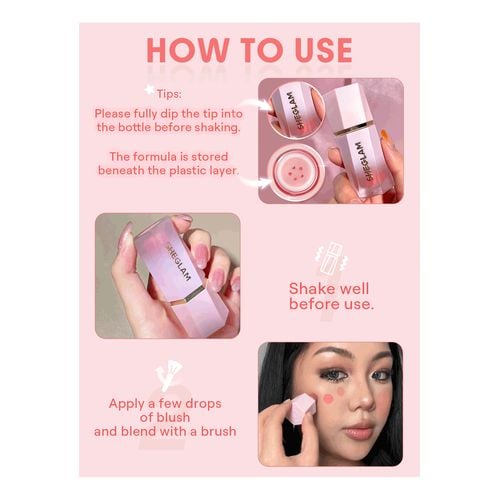 HOW TO USE

Tips:
Please fully dip the tip into the bottle before shaking.

The formula is stored beneath the plastic layer.

SHEGLAM

SHEGLAM

SHEGLAM

Shake well before use.

Apply a few drops of blush and blend with a brush