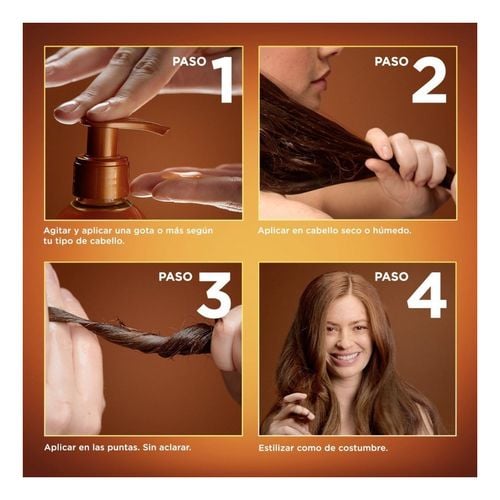 PASO 1

Agitar y aplicar una gota o más según tu tipo de cabello.

PASO 2

Aplicar en cabello seco o húmedo.

PASO 3

Aplicar en las puntas. Sin aclarar.

PASO 4

Estilizar como de costumbre.