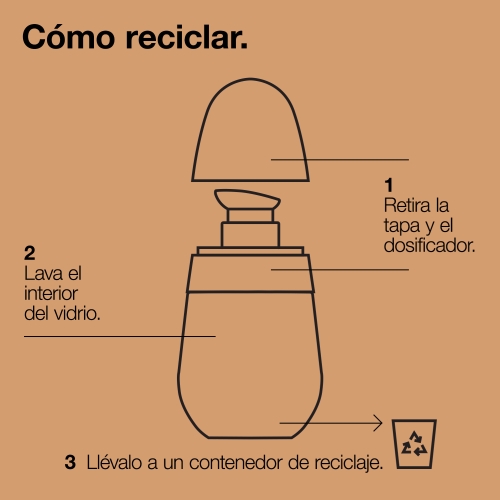 Cómo reciclar.

1
Retira la tapa y el dosificador.

2
Lava el interior del vidrio.

3 Llévalo a un contenedor de reciclaje.